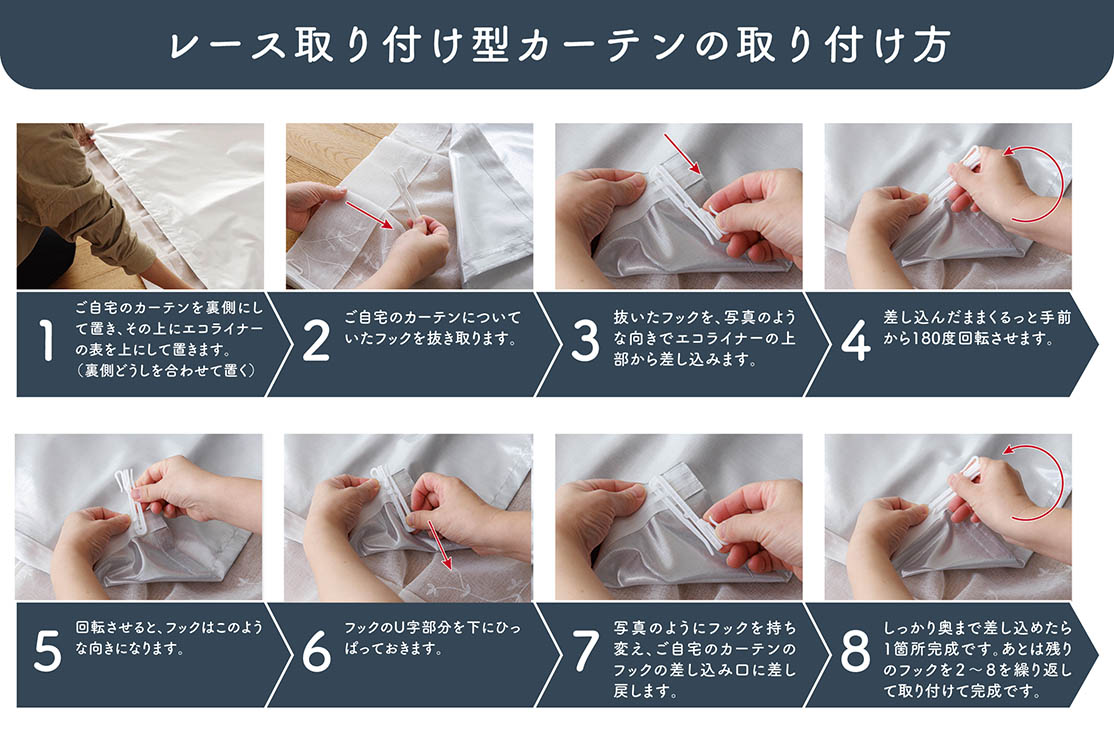 レース取り付け型カーテンの取り付け方

1 ご自宅のカーテンを裏側にして置き、その上にエコライナーの表を上にして置きます。（裏側どうしを合わせて置く）

2 ご自宅のカーテンについていたフックを抜き取ります。

3 抜いたフックを、写真のような向きでエコライナーの上部から差し込みます。

4 差し込んだままくるっと手前から180度回転させます。

5 回転させると、フックはこのような向きになります。

6 フックのU字部分を下にひっぱっておきます。

7 写真のようにフックを持ち変え、ご自宅のカーテンのフックの差し込み口に差し戻します。

8 しっかり奥まで差し込めたら1箇所完成です。あとは残りのフックを2～8を繰り返して取り付けて完成です。