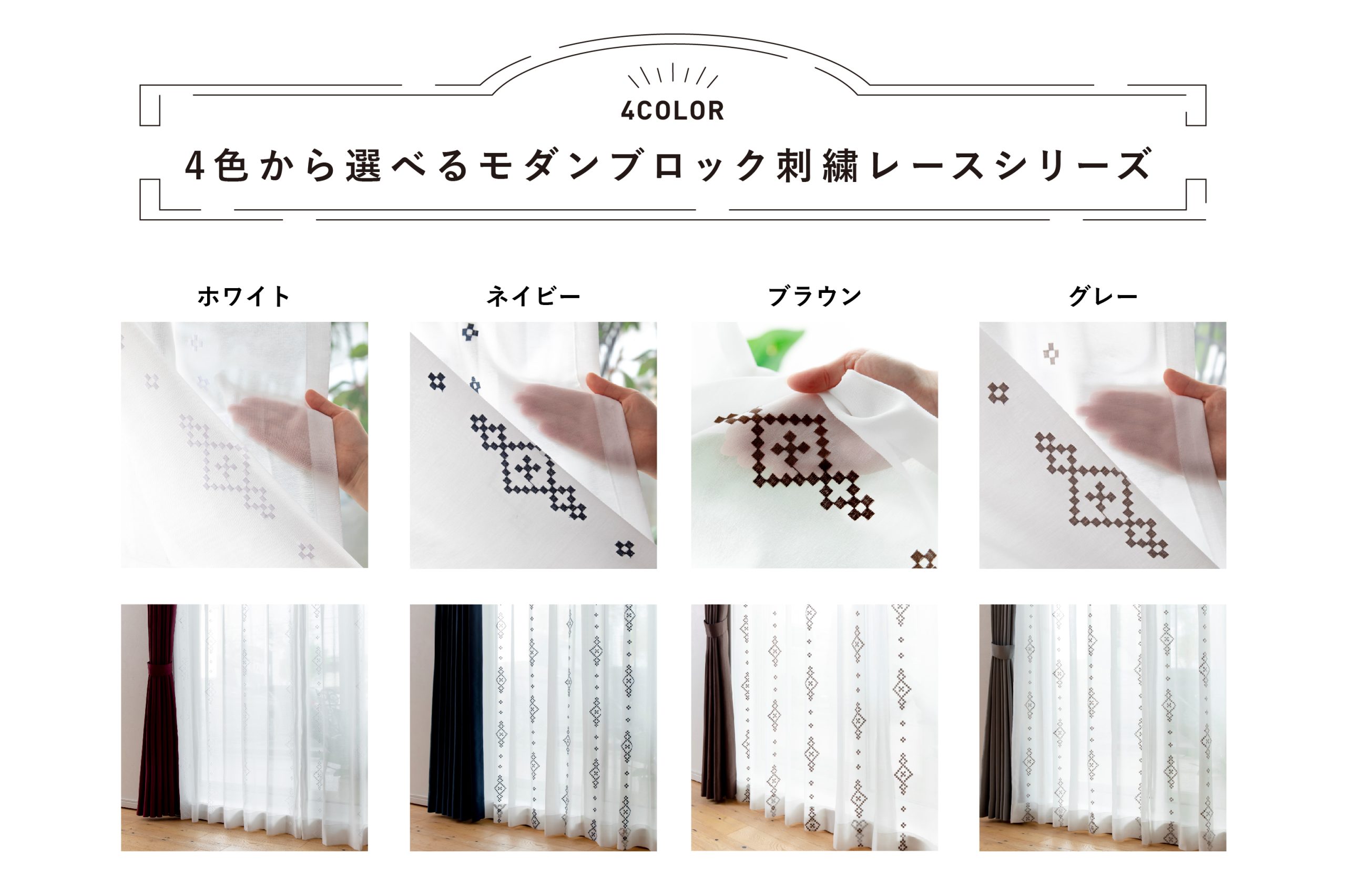 4COLOR

4色から選べるモダンブロック刺繍レースシリーズ

ホワイト

ネイビー

ブラウン

グレー